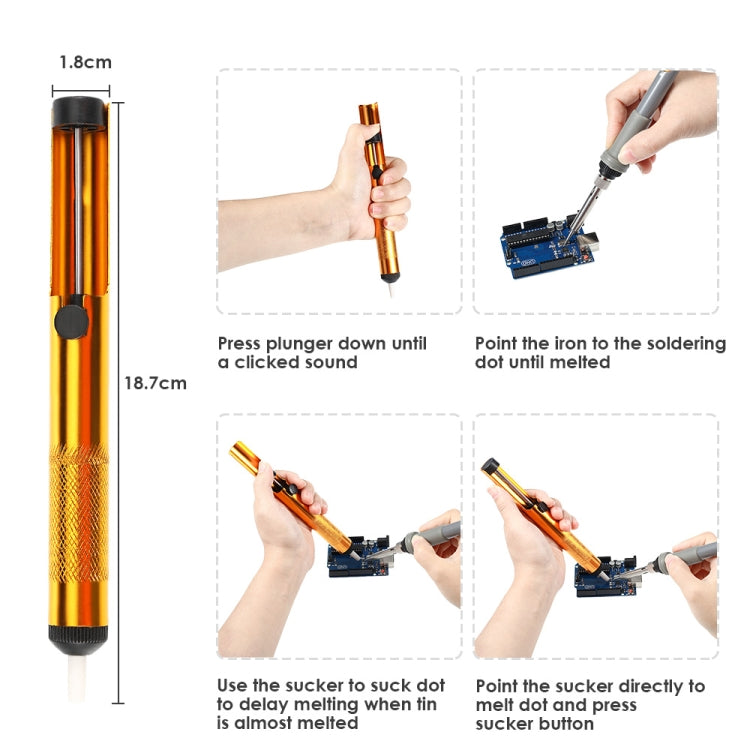 1.8cm

18.7cm

Press plunger down until a clicked sound

Point the iron to the soldering dot until melted

Use the sucker to suck dot to delay melting when tin is almost melted

Point the sucker directly to melt dot and press sucker button