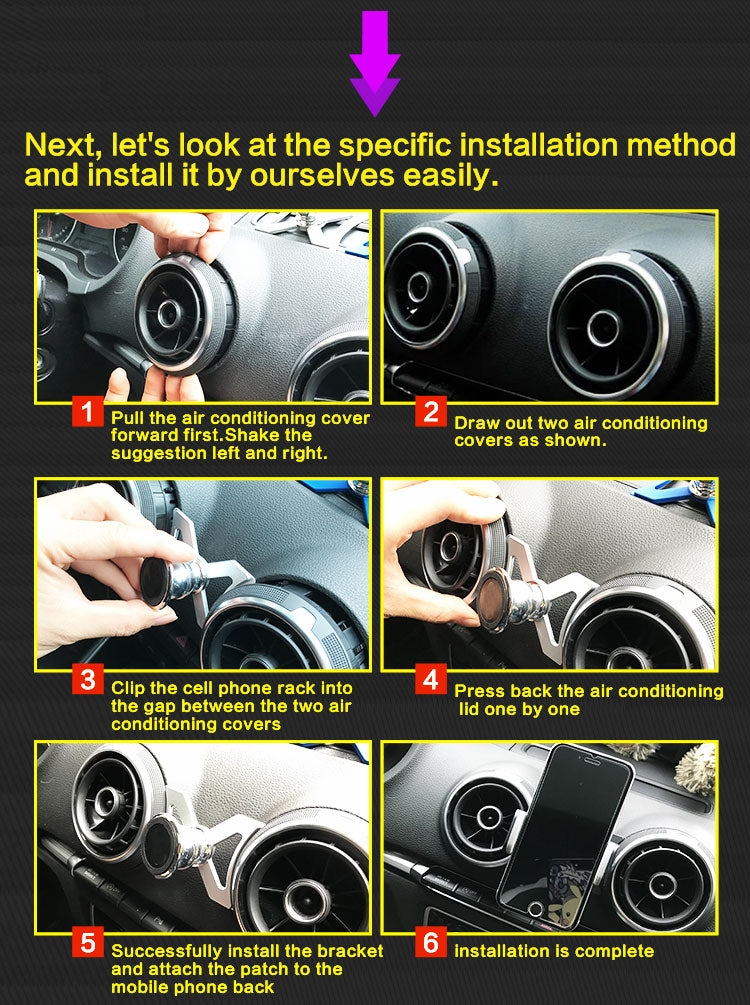 Next, let's look at the specific installation method and install it by ourselves easily.

1 Pull the air conditioning cover forward first.Shake the suggestion left and right.

2 Draw out two air conditioning covers as shown.

3 Clip the cell phone rack into the gap between the two air conditioning covers

4 Press back the air conditioning lid one by one

5 Successfully install the bracket and attach the patch to the mobile phone back

6 Installation is complete