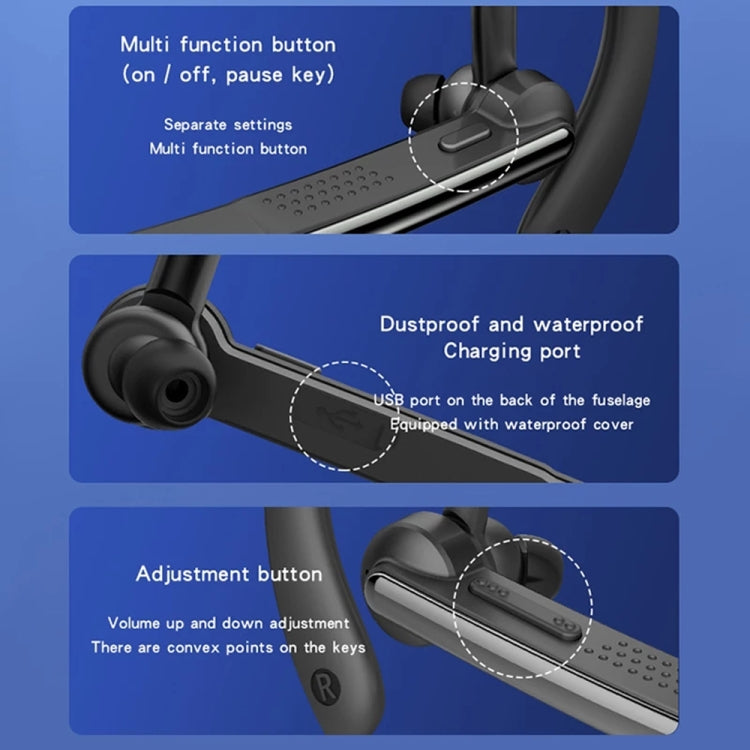 Multi function button
(on / off, pause key)

Separate settings
Multi function button

Dustproof and waterproof
Charging port

USB port on the back of the fuselage
Equipped with waterproof cover

Adjustment button

Volume up and down adjustment
There are convex points on the keys

R