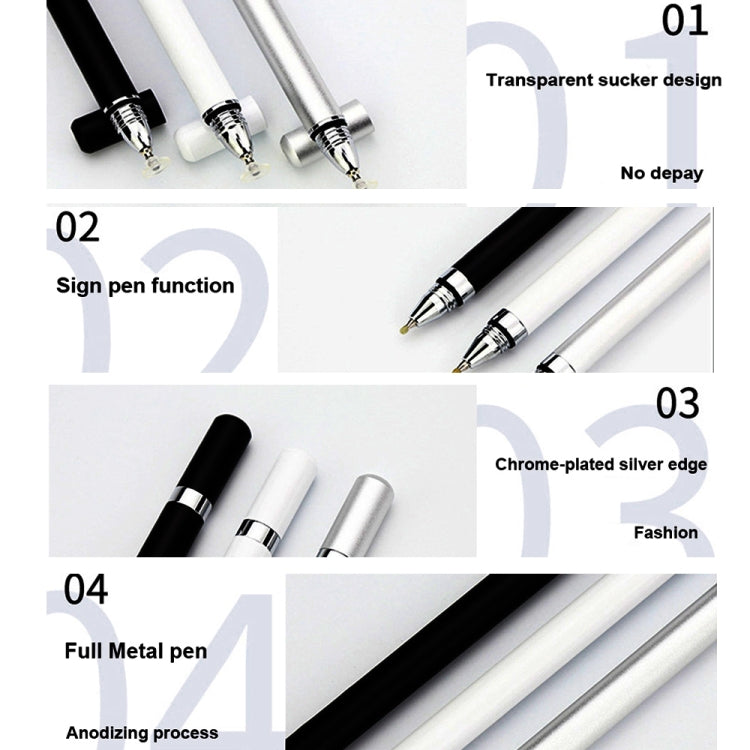 01

Transparent sucker design

No depay

02

Sign pen function

03

Chrome-plated silver edge

Fashion

04

Full Metal pen

Anodizing process