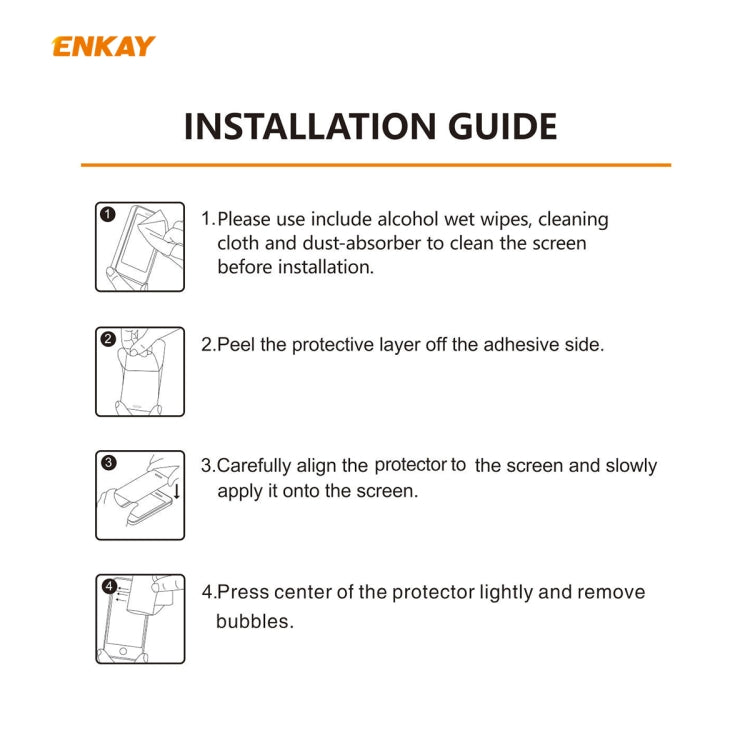 ENKAY

INSTALLATION GUIDE

1
1.Please use include alcohol wet wipes, cleaning cloth and dust-absorber to clean the screen before installation.

2
2.Peel the protective layer off the adhesive side.

3
3.Carefully align the protector to the screen and slowly apply it onto the screen.

4
4.Press center of the protector lightly and remove bubbles.