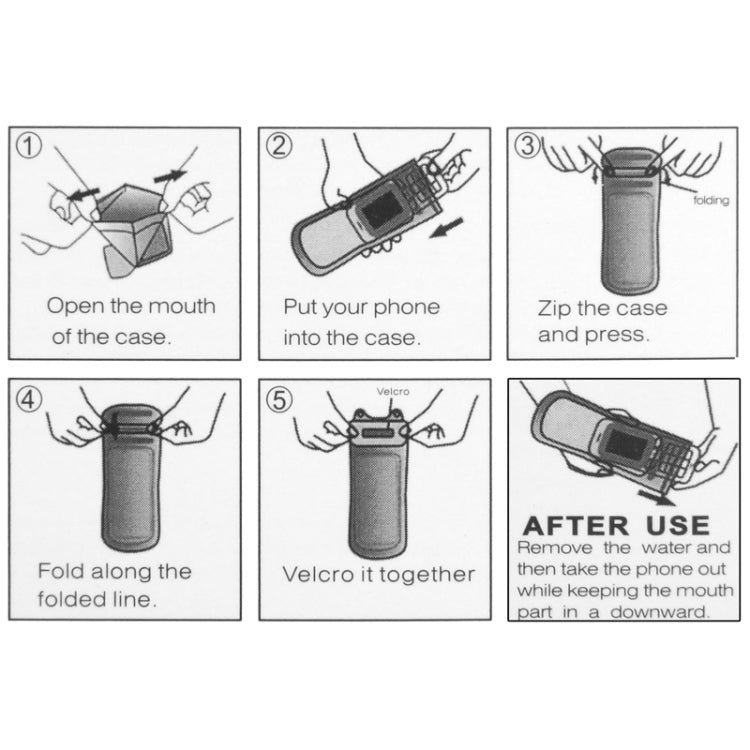 ①
Open the mouth of the case.

②
Put your phone into the case.

③
folding
Zip the case and press.

④
Fold along the folded line.

⑤
Velcro
Velcro it together

AFTER USE
Remove the water and then take the phone out while keeping the mouth part in a downward.