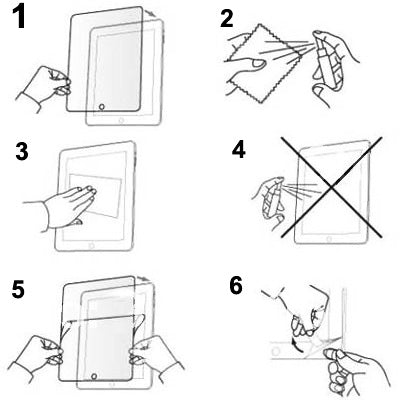 1

2

3

4

5

6