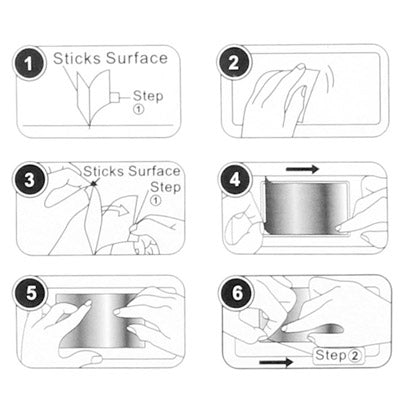 1
Sticks Surface
Step
①

2

3
Sticks Surface
Step
①

4

5

6
Step ②