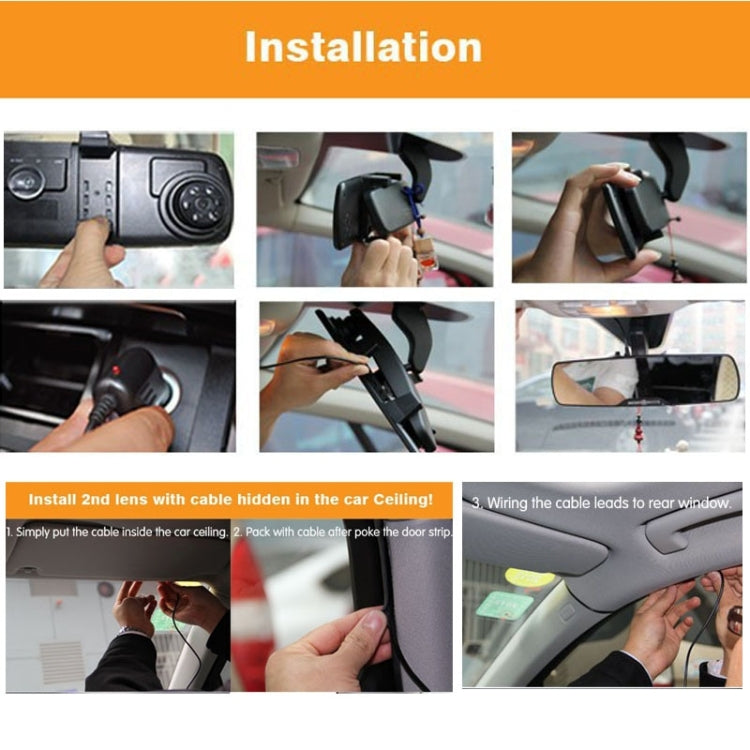 Installation

Install 2nd lens with cable hidden in the car Ceiling!

1. Simply put the cable inside the car ceiling.

2. Pack with cable after poke the door strip.

3. Wiring the cable leads to rear window.