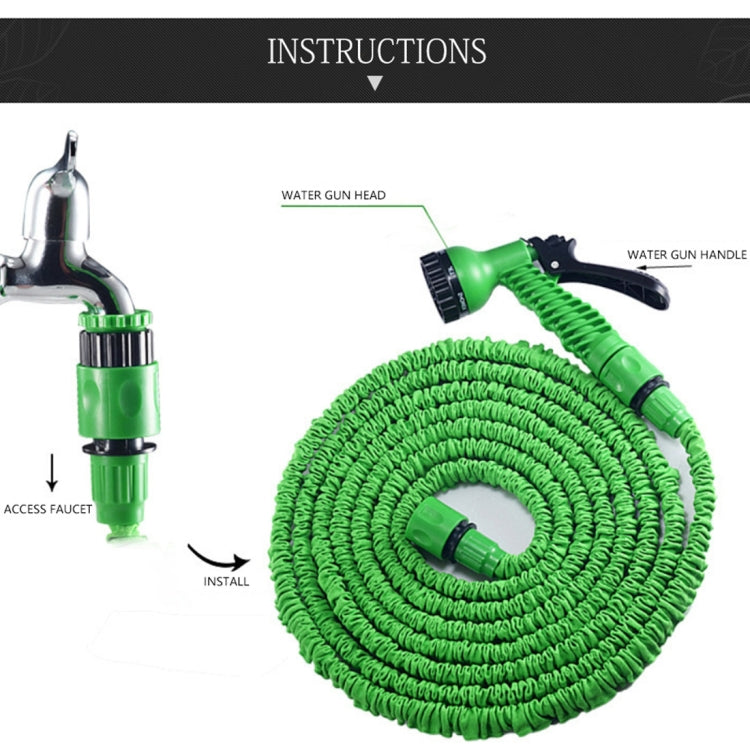 INSTRUCTIONS

WATER GUN HEAD

WATER GUN HANDLE

ACCESS FAUCET

INSTALL