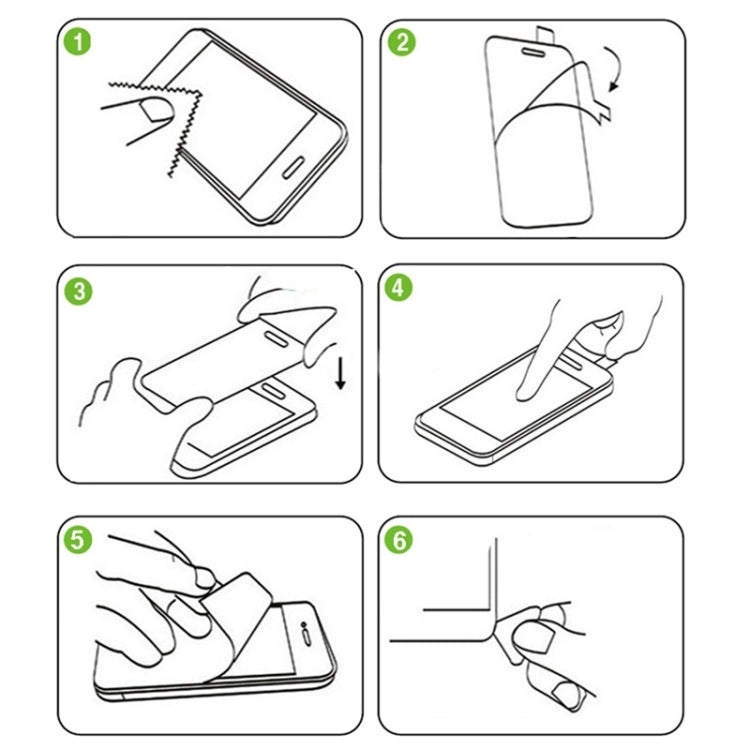 1

2

3

4

5

6