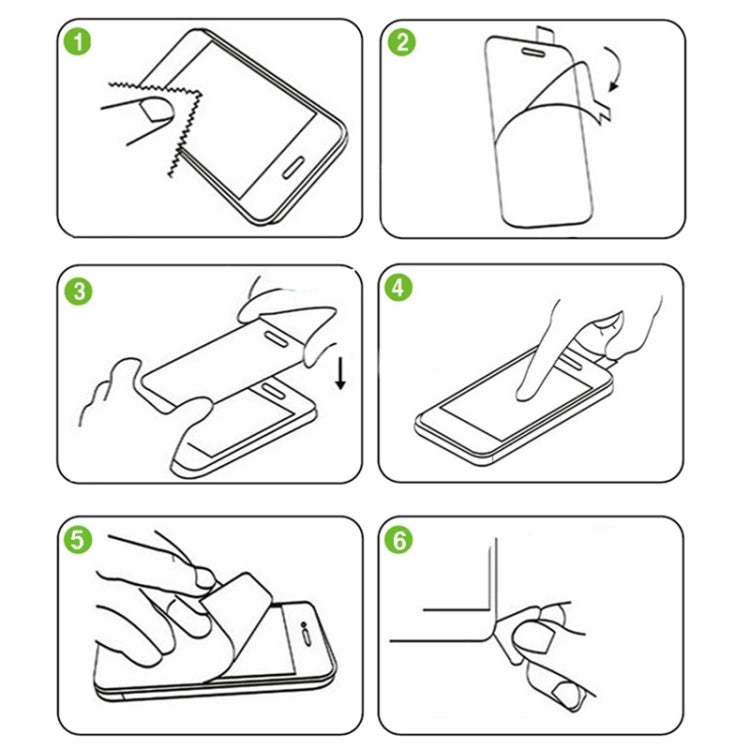 1

2

3

4

5

6