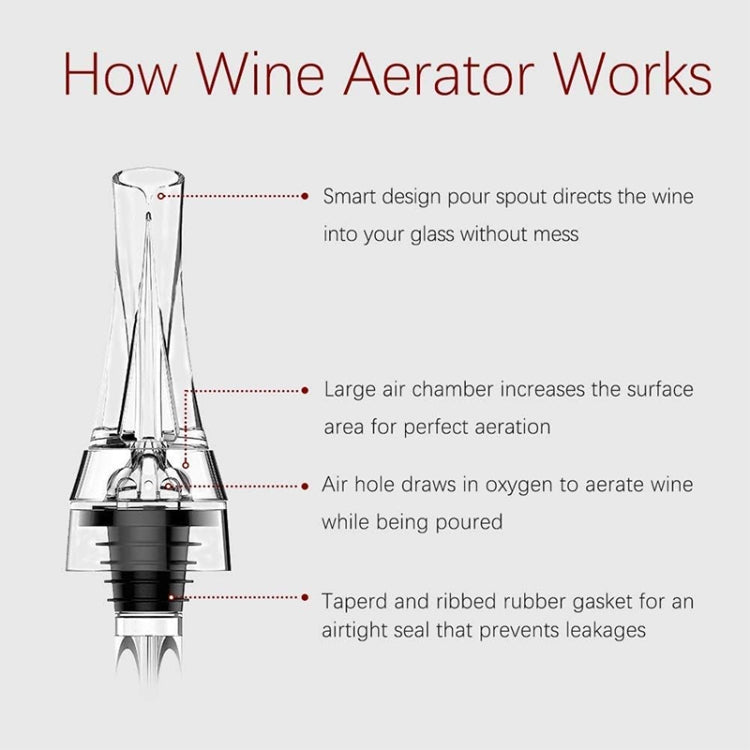 How Wine Aerator Works

Smart design pour spout directs the wine into your glass without mess

Large air chamber increases the surface area for perfect aeration

Air hole draws in oxygen to aerate wine while being poured

Taperd and ribbed rubber gasket for an airtight seal that prevents leakages