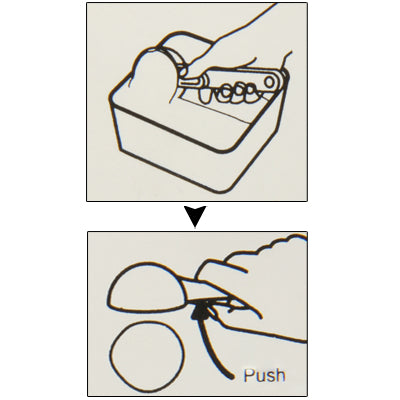 Push