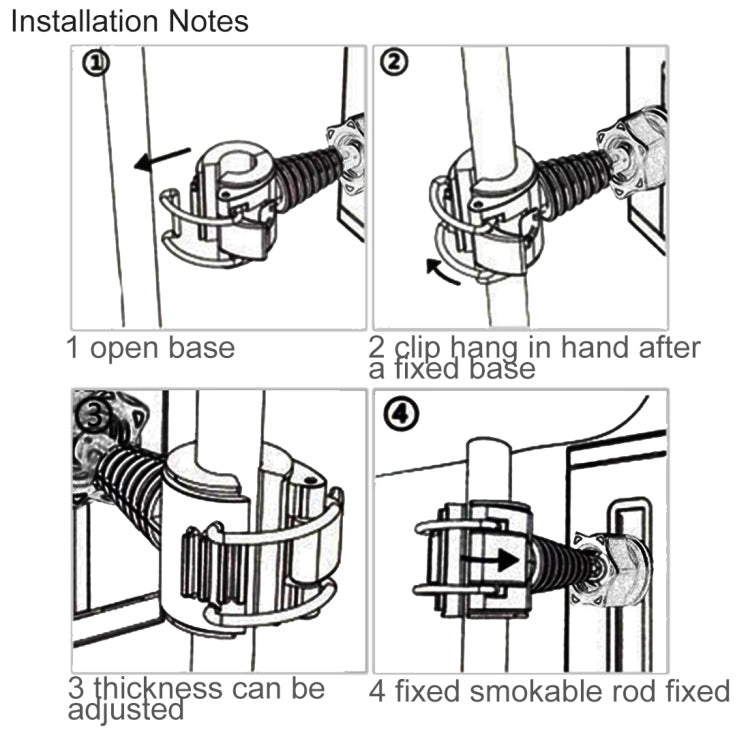 Installation Notes

①

1 open base

②

2 clip hang in hand after a fixed base

③

3 thickness can be adjusted

④

4 fixed smokable rod fixed