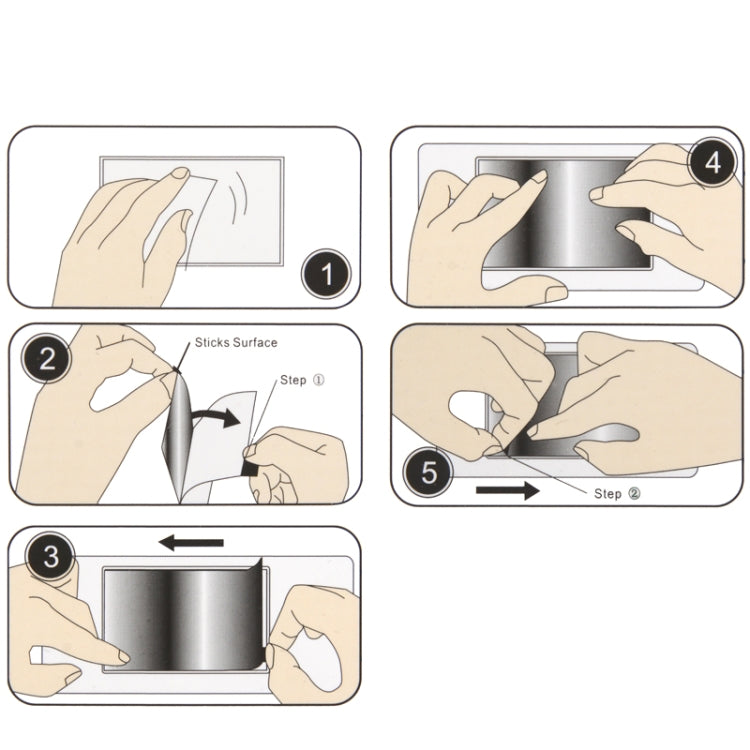 1

2

Sticks Surface

Step ①

3

4

5

Step ②