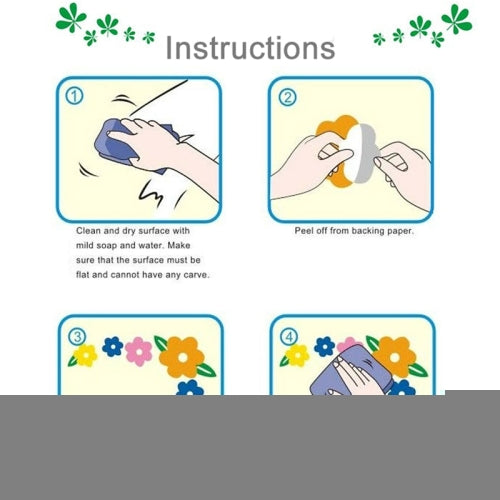 Instructions

①

Clean and dry surface with mild soap and water. Make sure that the surface must be flat and cannot have any carve.

②

Peel off from backing paper.

③

④