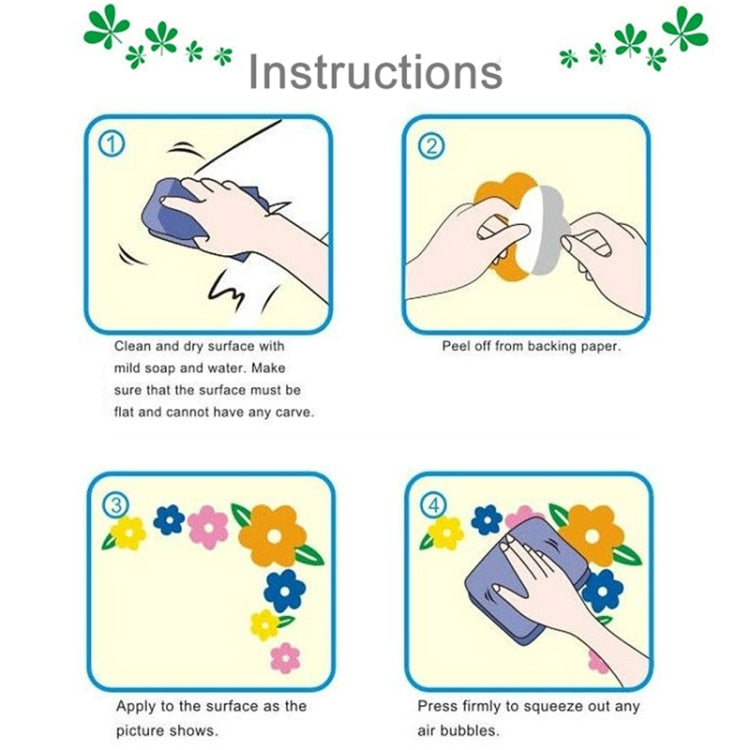 Instructions

①

Clean and dry surface with mild soap and water. Make sure that the surface must be flat and cannot have any carve.

②

Peel off from backing paper.

③

Apply to the surface as the picture shows.

④

Press firmly to squeeze out any air bubbles.