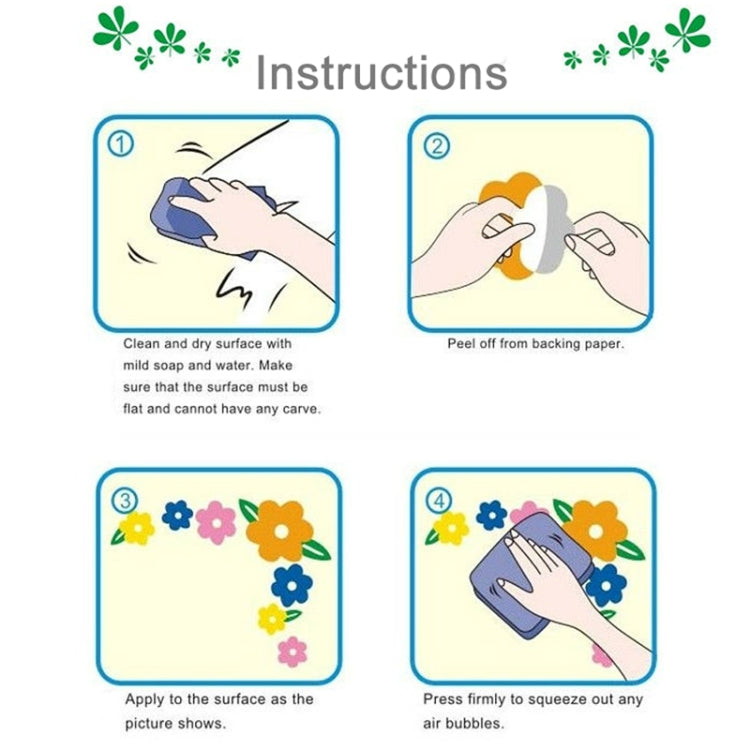 Instructions

①

Clean and dry surface with mild soap and water. Make sure that the surface must be flat and cannot have any carve.

②

Peel off from backing paper.

③

Apply to the surface as the picture shows.

④

Press firmly to squeeze out any air bubbles.