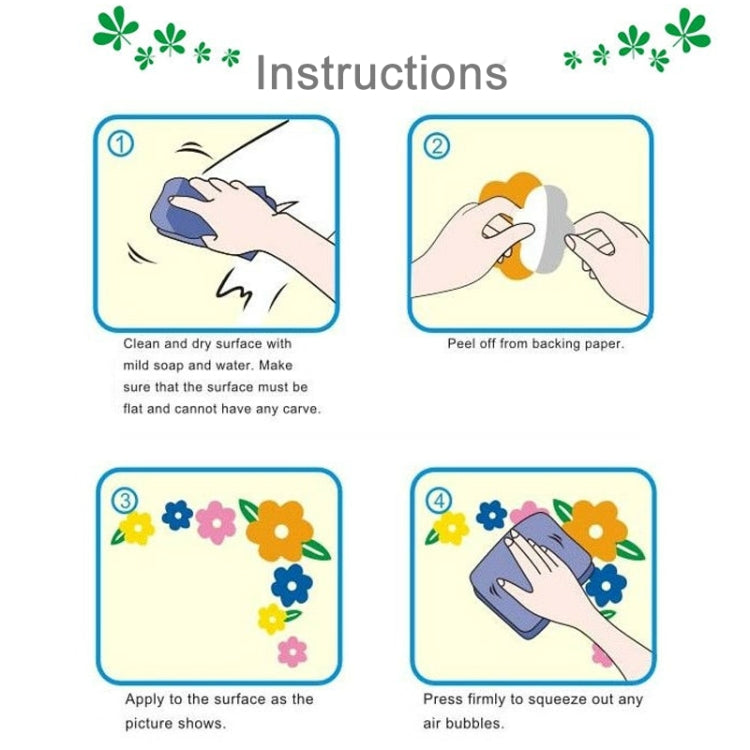 Instructions

①

Clean and dry surface with mild soap and water. Make sure that the surface must be flat and cannot have any carve.

②

Peel off from backing paper.

③

Apply to the surface as the picture shows.

④

Press firmly to squeeze out any air bubbles.