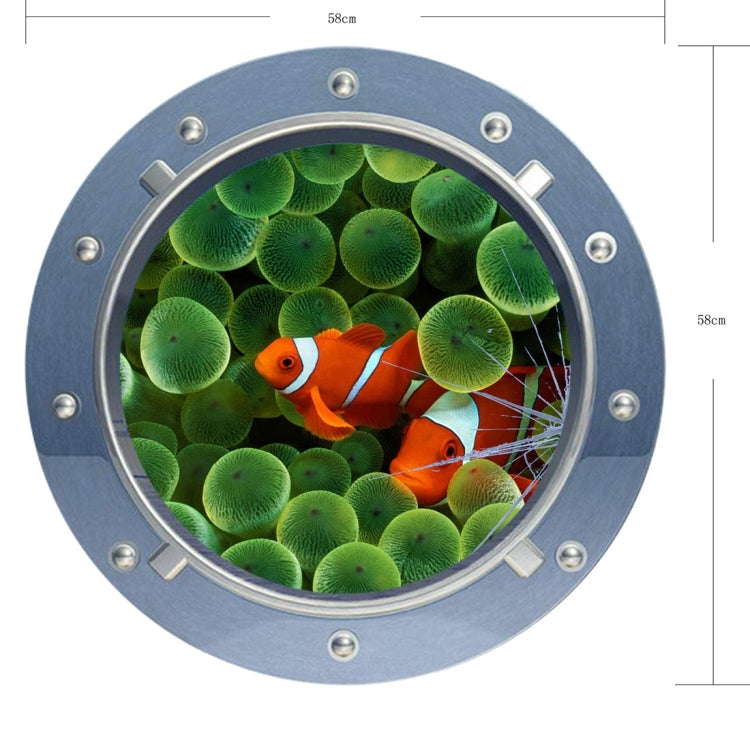 58cm

58cm