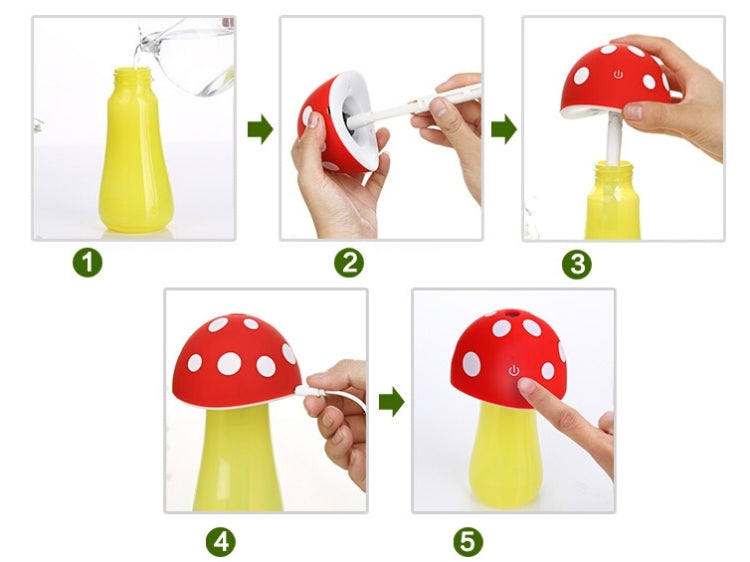 1

2

3

4

5