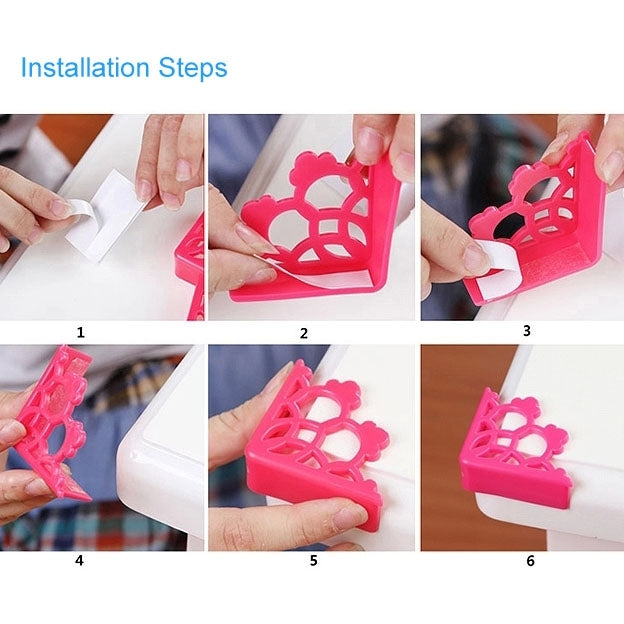 Installation Steps

1

2

3

4

5

6