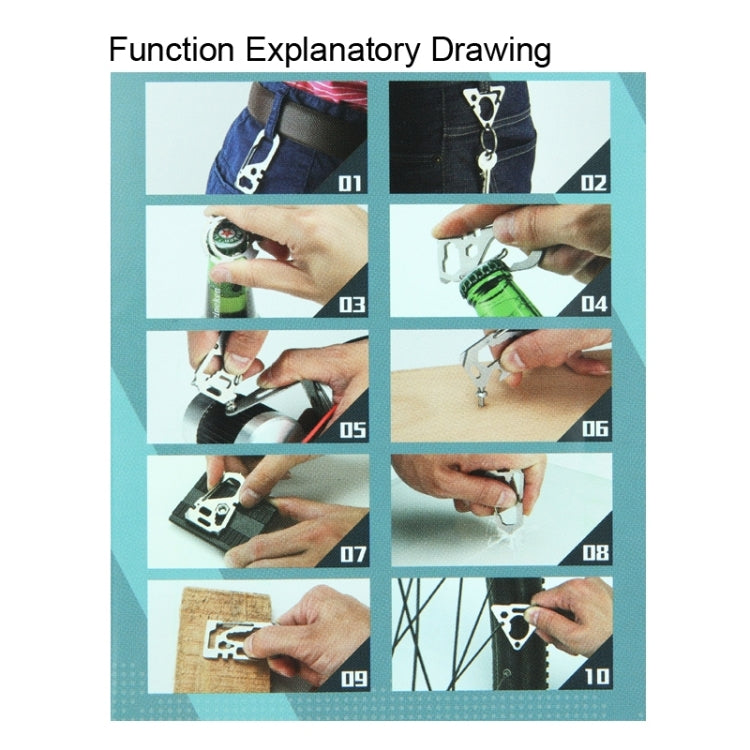 Function Explanatory Drawing

01

02

03

04

05

06

07

08

09

10