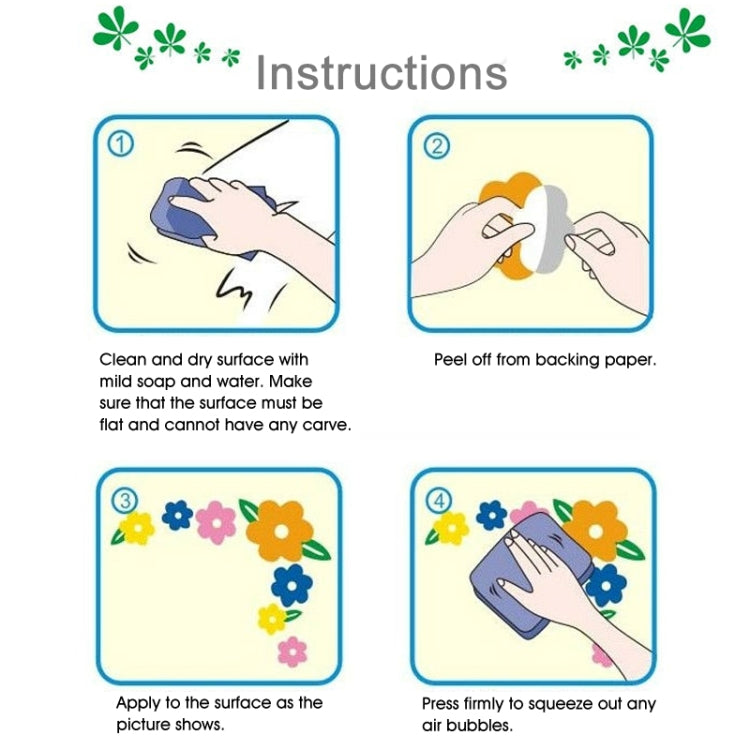 Instructions

①

Clean and dry surface with mild soap and water. Make sure that the surface must be flat and cannot have any carve.

②

Peel off from backing paper.

③

Apply to the surface as the picture shows.

④

Press firmly to squeeze out any air bubbles.