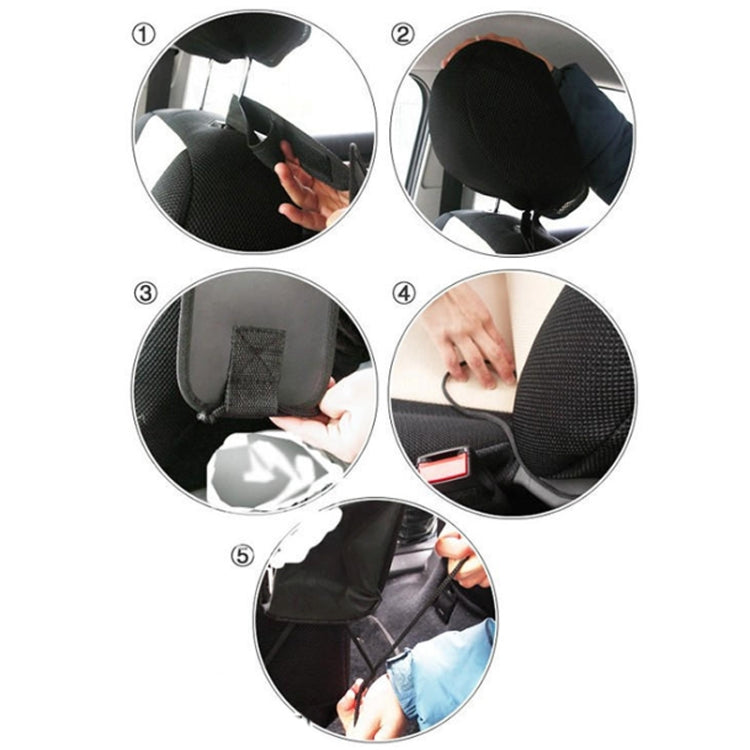 ①
②
③
④
⑤