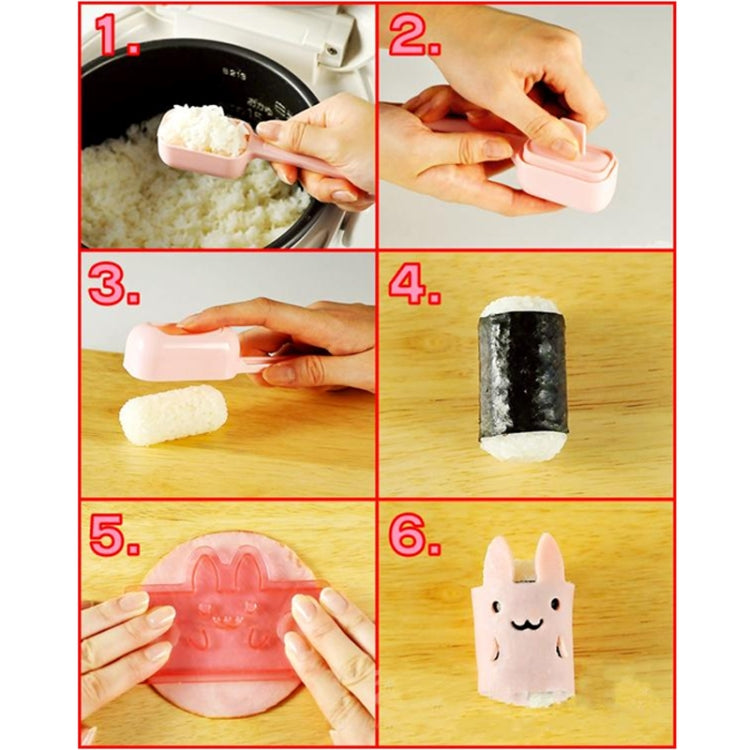 1.

2.

3.

4.

5.

6.