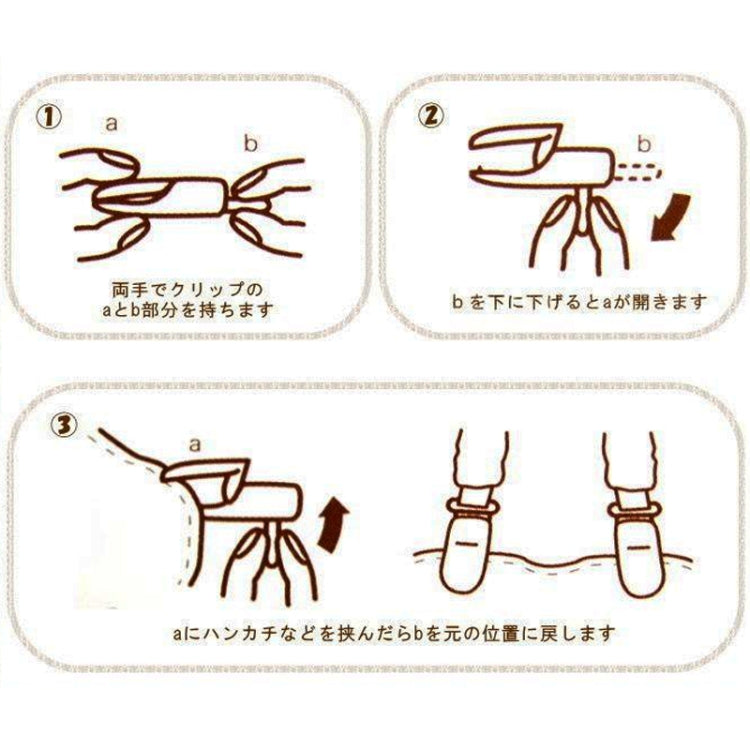 ①
a
b
両手でクリップの
aとb部分を持ちます

②
b
bを下に下げるとaが開きます

③
a
aにハンカチなどを挟んだらbを元の位置に戻します