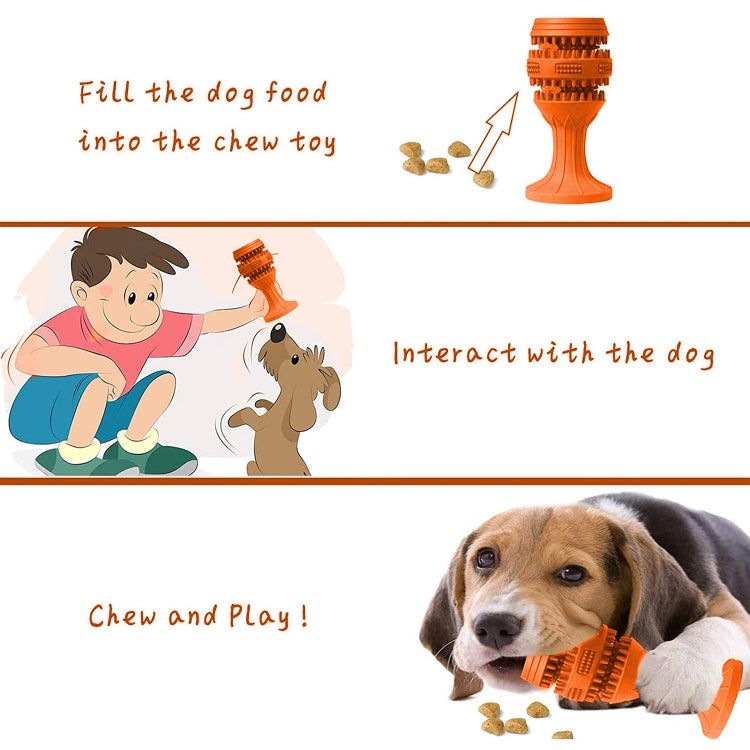 Fill the dog food into the chew toy

Interact with the dog

Chew and Play !