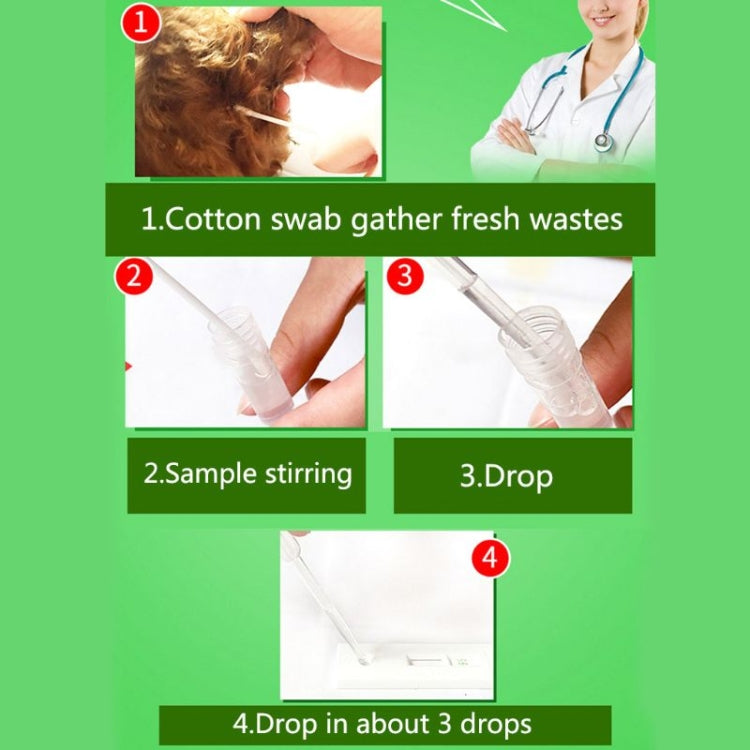 1

1.Cotton swab gather fresh wastes

2

3

2.Sample stirring

3.Drop

4

4.Drop in about 3 drops