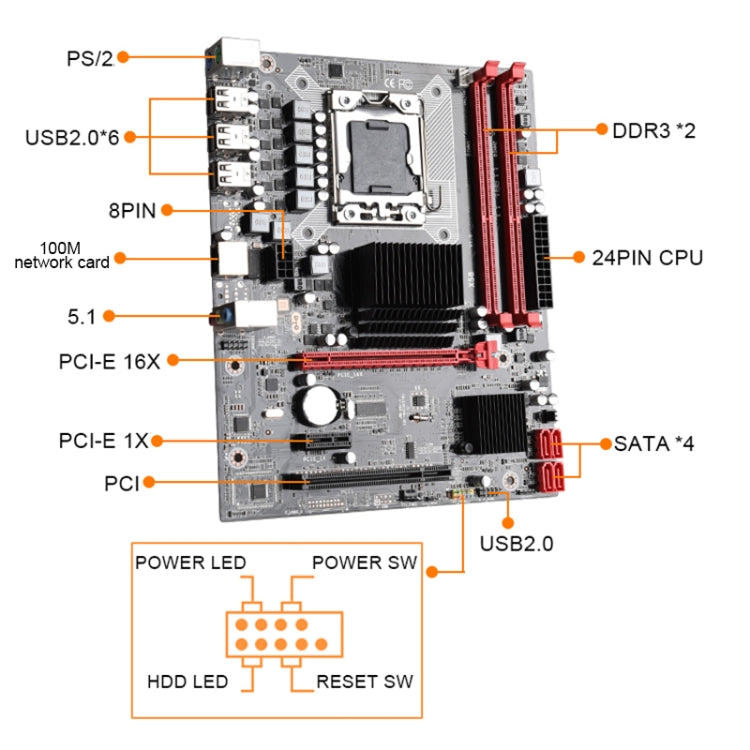 PS/2
USB2.0*6
8PIN
100M
network card
5.1
PCI-E 16X
PCI-E 1X
PCI
DDR3 *2
24PIN CPU
SATA *4
USB2.0
POWER LED
POWER SW
HDD LED
RESET SW