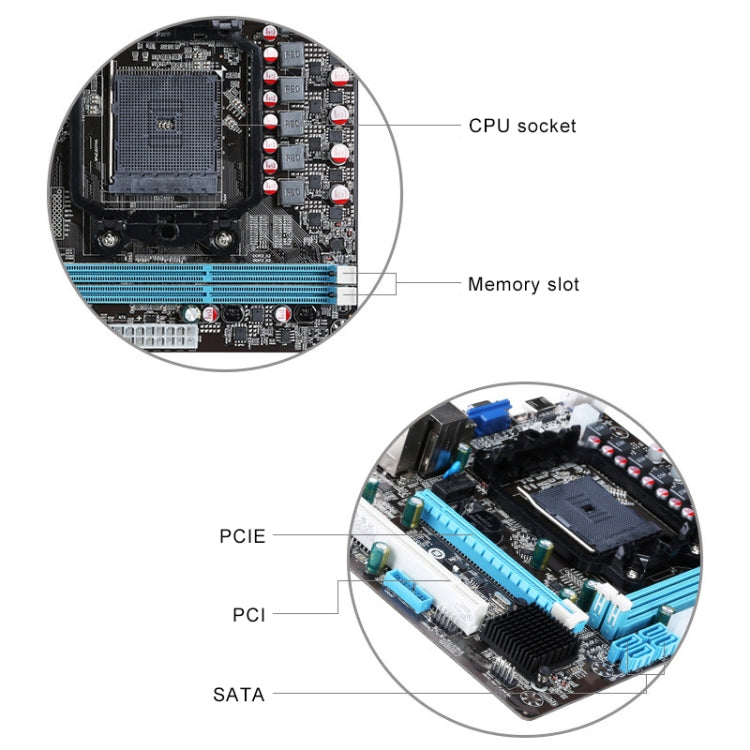 CPU socket

Memory slot

PCIE

PCI

SATA