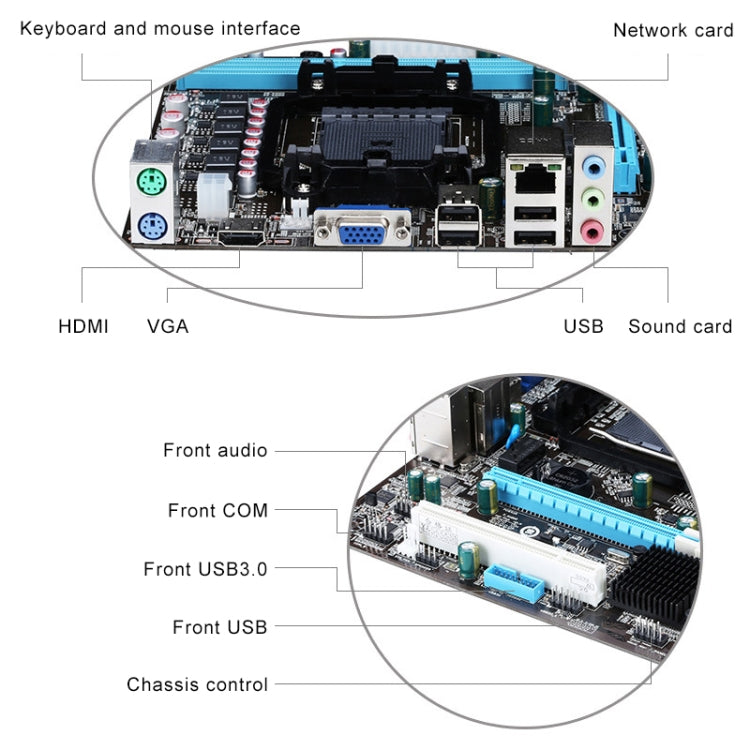 Keyboard and mouse interface

Network card

HDMI

VGA

USB

Sound card

Front audio

Front COM

Front USB3.0

Front USB

Chassis control