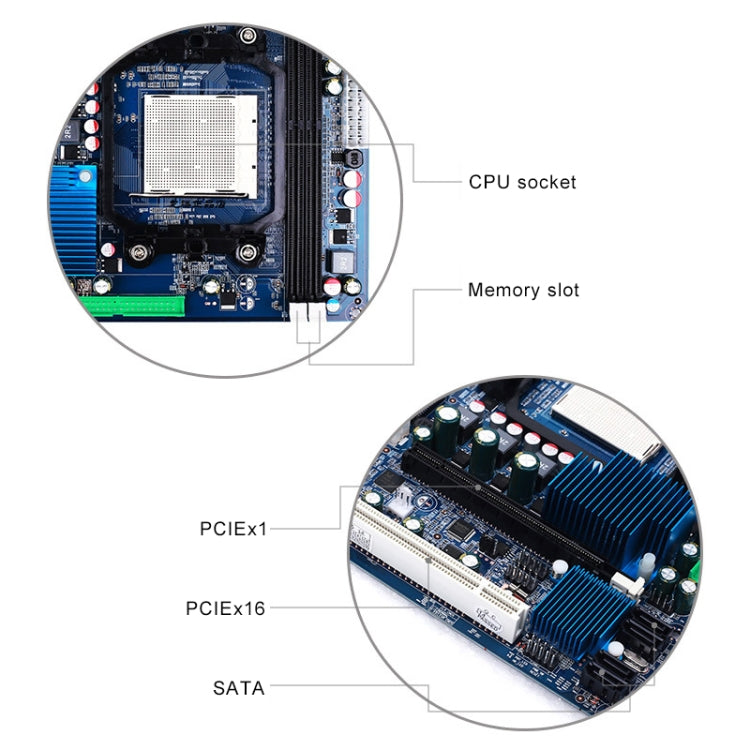 CPU socket

Memory slot

PCIEx1

PCIEx16

SATA