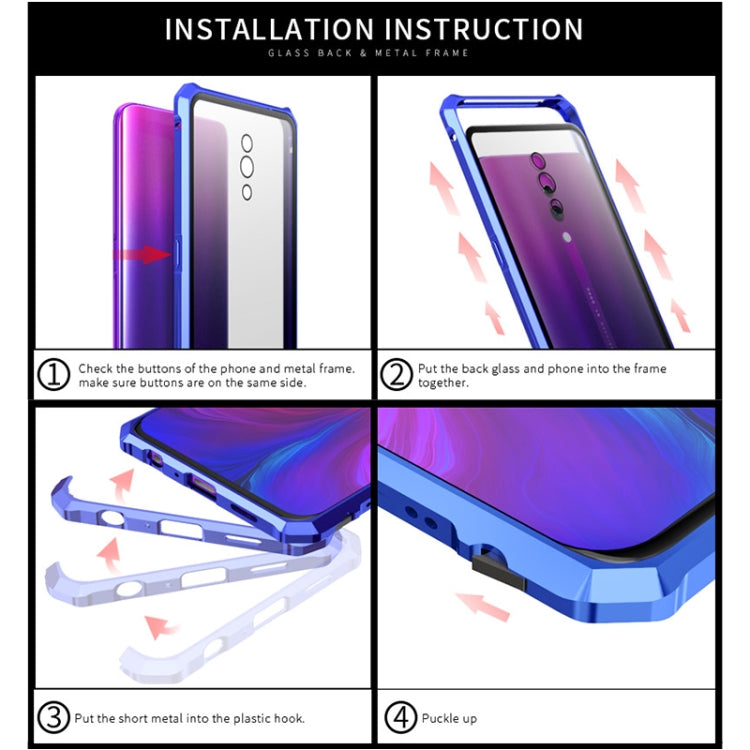 INSTALLATION INSTRUCTION

GLASS BACK & METAL FRAME

① Check the buttons of the phone and metal frame. make sure buttons are on the same side.

② Put the back glass and phone into the frame together.

③ Put the short metal into the plastic hook.

④ Puckle up