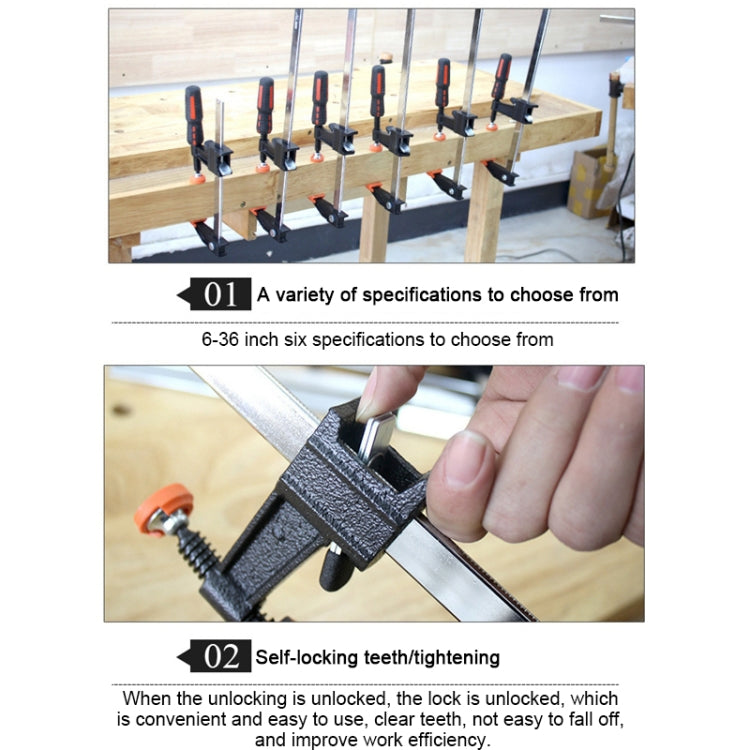 01 A variety of specifications to choose from

6-36 inch six specifications to choose from

02 Self-locking teeth/tightening

When the unlocking is unlocked, the lock is unlocked, which is convenient and easy to use, clear teeth, not easy to fall off, and improve work efficiency.