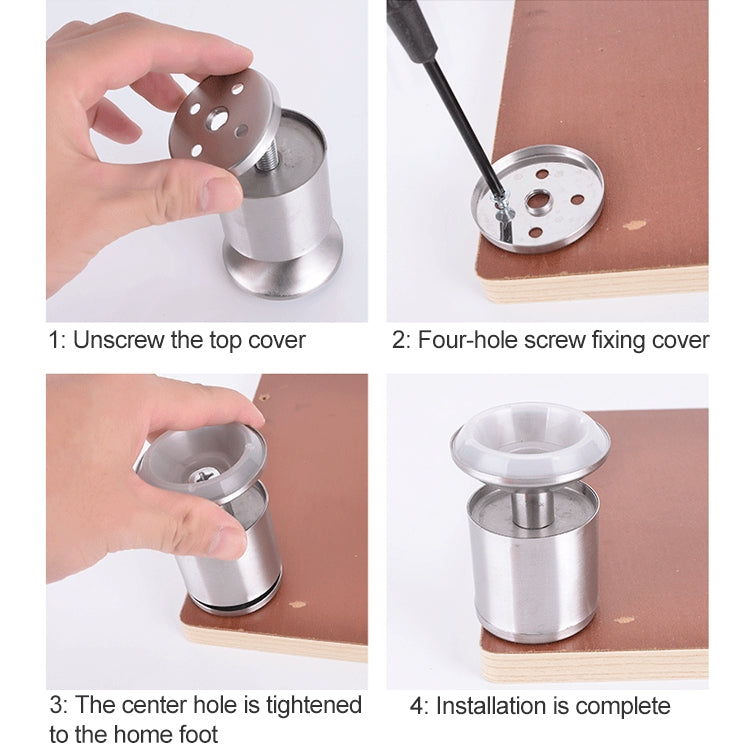 1: Unscrew the top cover

2: Four-hole screw fixing cover

3: The center hole is tightened to the home foot

4: Installation is complete