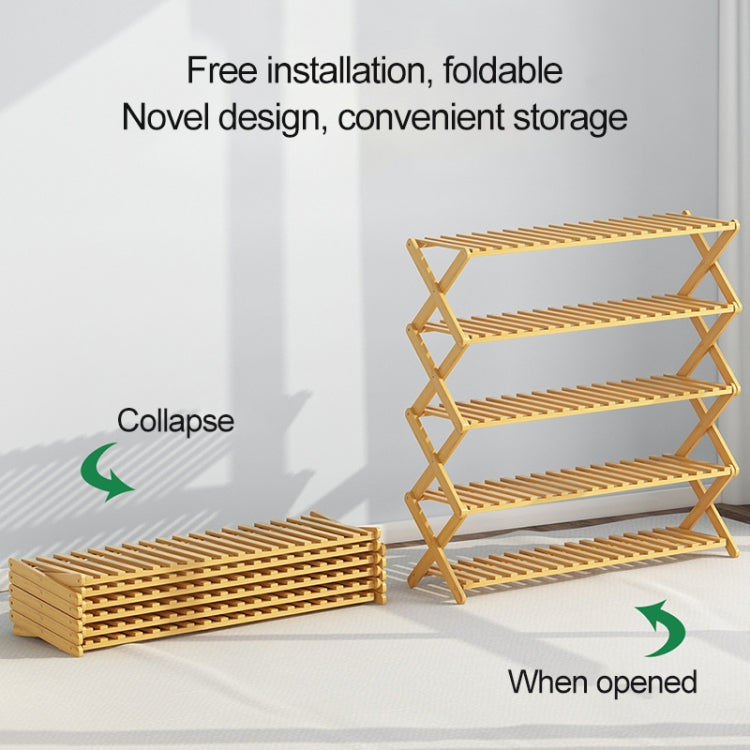 Free installation, foldable
Novel design, convenient storage

Collapse

When opened