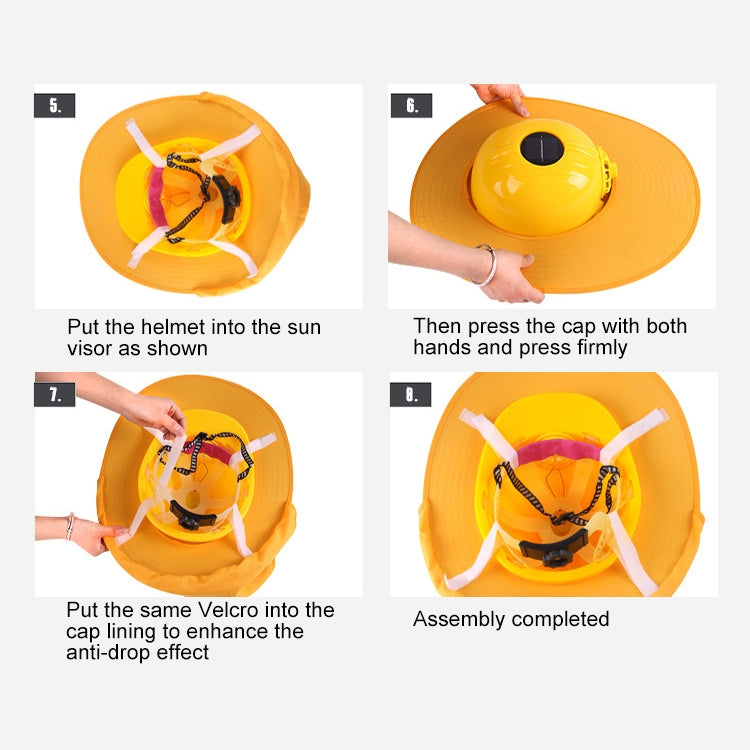 5.

Put the helmet into the sun visor as shown

6.

Then press the cap with both hands and press firmly

7.

Put the same Velcro into the cap lining to enhance the anti-drop effect

8.

Assembly completed