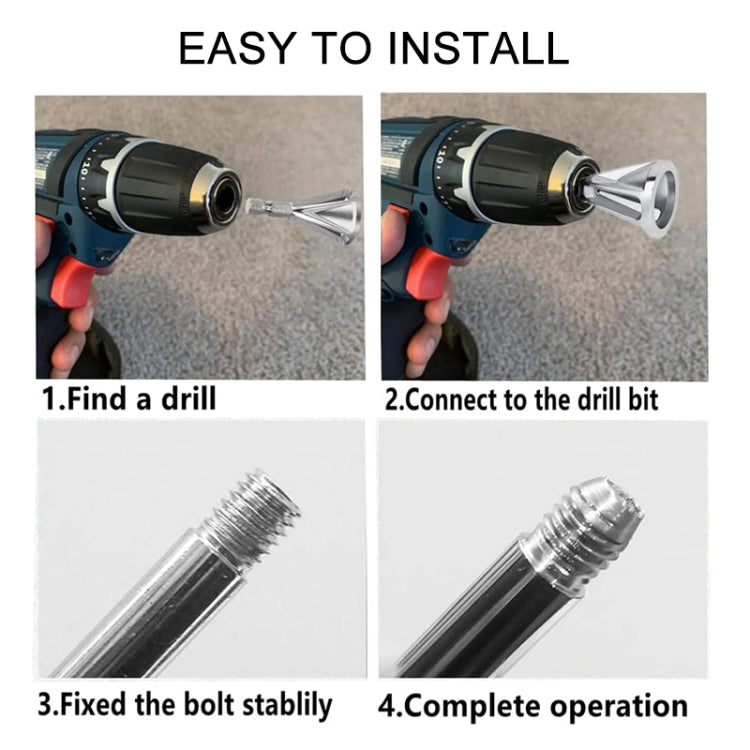 EASY TO INSTALL

1.Find a drill

2.Connect to the drill bit

3.Fixed the bolt stablily

4.Complete operation