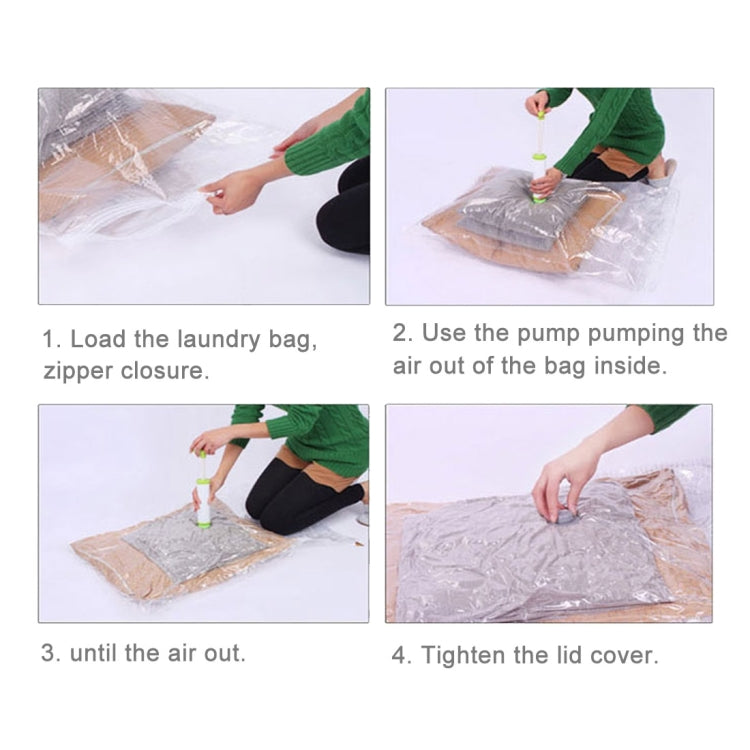 1. Load the laundry bag, zipper closure.

2. Use the pump pumping the air out of the bag inside.

3. until the air out.

4. Tighten the lid cover.