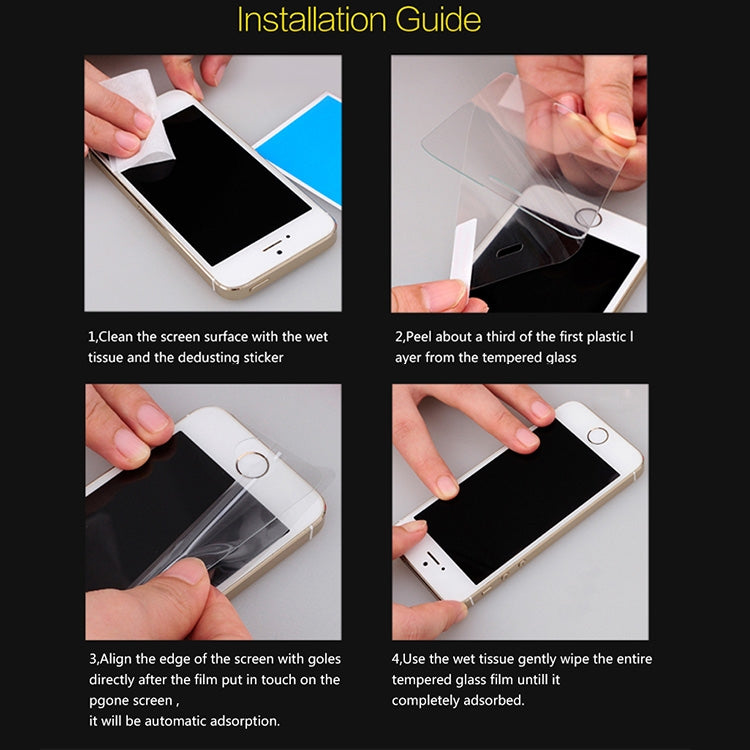 Installation Guide

1,Clean the screen surface with the wet tissue and the dedusting sticker

2,Peel about a third of the first plastic l ayer from the tempered glass

3,Align the edge of the screen with goles directly after the film put in touch on the pgone screen ,
it will be automatic adsorption.

4,Use the wet tissue gently wipe the entire tempered glass film untill it completely adsorbed.