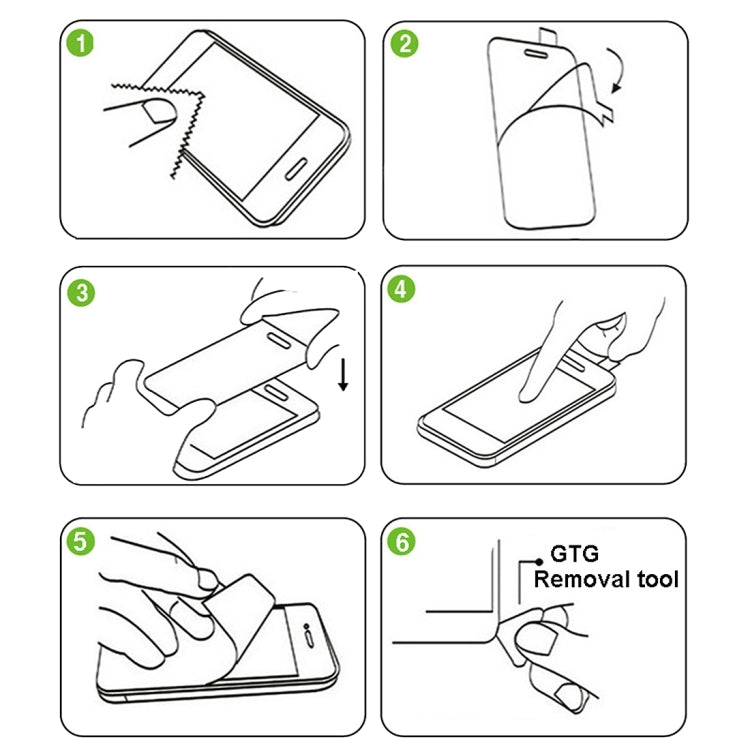 1

2

3

4

5

6

GTG
Removal tool