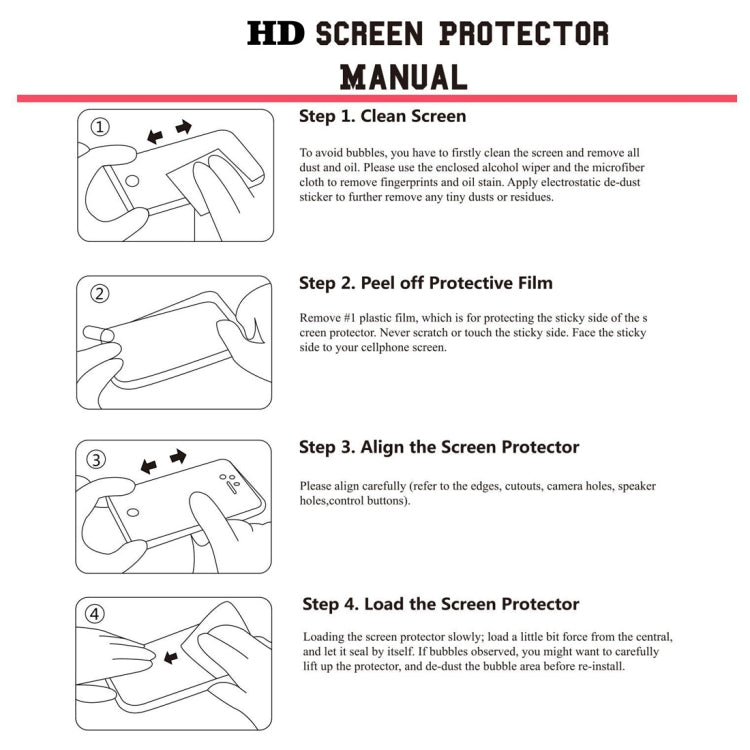 HD SCREEN PROTECTOR MANUAL

①

Step 1. Clean Screen

To avoid bubbles, you have to firstly clean the screen and remove all dust and oil. Please use the enclosed alcohol wiper and the microfiber cloth to remove fingerprints and oil stain. Apply electrostatic de-dust sticker to further remove any tiny dusts or residues.

②

Step 2. Peel off Protective Film

Remove #1 plastic film, which is for protecting the sticky side of the s creen protector. Never scratch or touch the sticky side. Face the sticky side to your cellphone screen.

③

Step 3. Align the Screen Protector

Please align carefully (refer to the edges, cutouts, camera holes, speaker holes,control buttons).

④

Step 4. Load the Screen Protector

Loading the screen protector slowly; load a little bit force from the central, and let it seal by itself. If bubbles observed, you might want to carefully lift up the protector, and de-dust the bubble area before re-install.