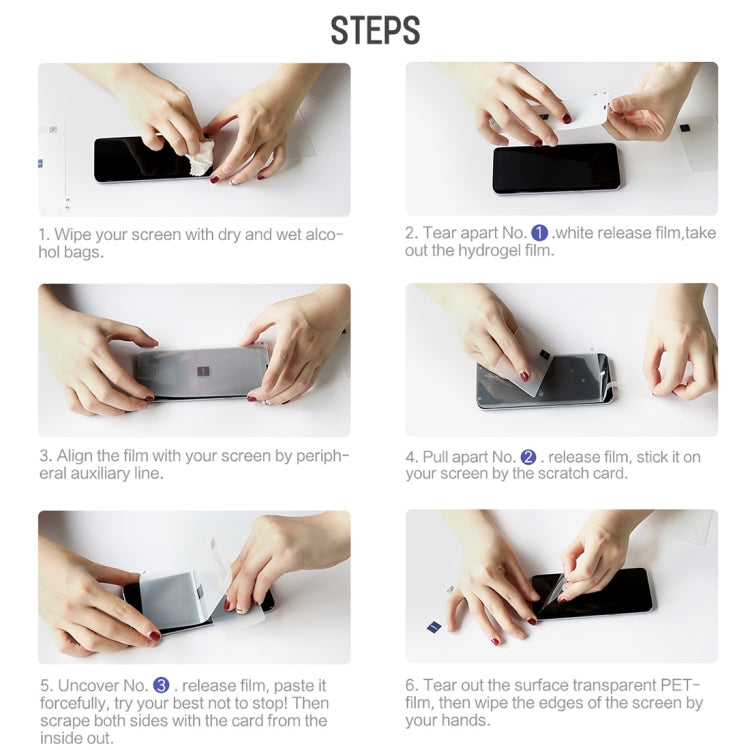 STEPS

1. Wipe your screen with dry and wet alcohol bags.

2. Tear apart No. 1 .white release film,take out the hydrogel film.

3. Align the film with your screen by peripheral auxiliary line.

4. Pull apart No. 2 . release film, stick it on your screen by the scratch card.

5. Uncover No. 3 . release film, paste it forcefully, try your best not to stop! Then scrape both sides with the card from the inside out.

6. Tear out the surface transparent PET-film, then wipe the edges of the screen by your hands.