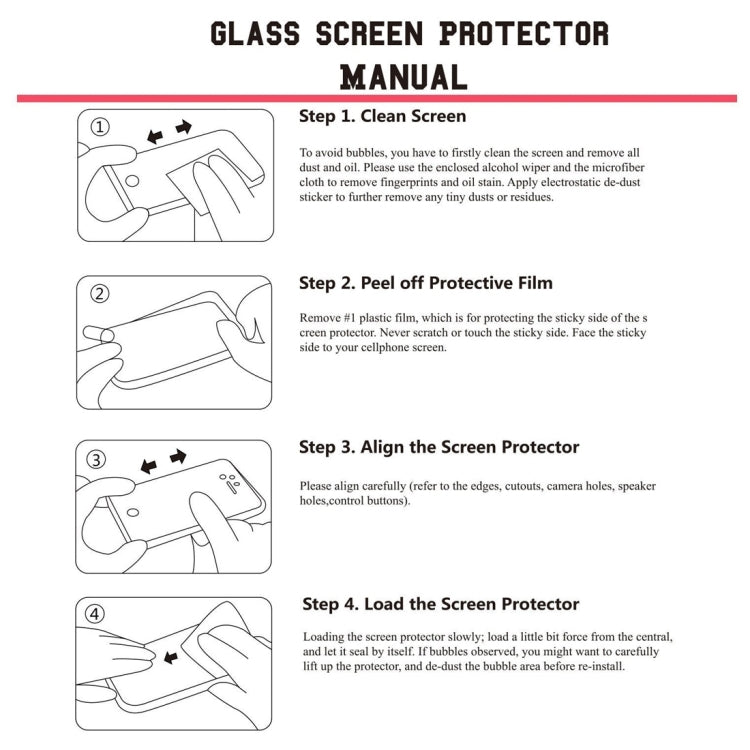 GLASS SCREEN PROTECTOR MANUAL

①

Step 1. Clean Screen

To avoid bubbles, you have to firstly clean the screen and remove all dust and oil. Please use the enclosed alcohol wiper and the microfiber cloth to remove fingerprints and oil stain. Apply electrostatic de-dust sticker to further remove any tiny dusts or residues.

②

Step 2. Peel off Protective Film

Remove #1 plastic film, which is for protecting the sticky side of the s creen protector. Never scratch or touch the sticky side. Face the sticky side to your cellphone screen.

③

Step 3. Align the Screen Protector

Please align carefully (refer to the edges, cutouts, camera holes, speaker holes,control buttons).

④

Step 4. Load the Screen Protector

Loading the screen protector slowly; load a little bit force from the central, and let it seal by itself. If bubbles observed, you might want to carefully lift up the protector, and de-dust the bubble area before re-install.