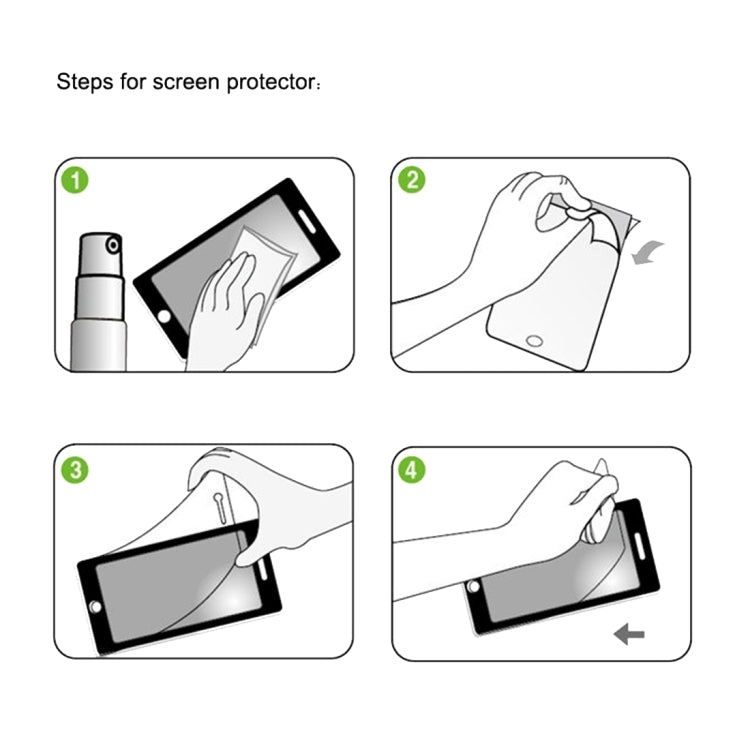 Steps for screen protector:

1

2

3

4