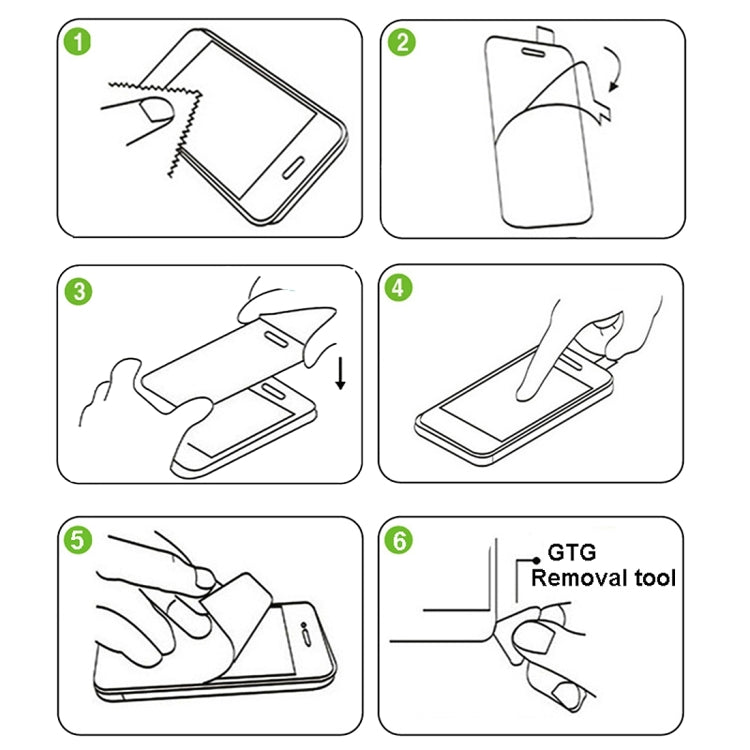 1

2

3

4

5

6

GTG
Removal tool