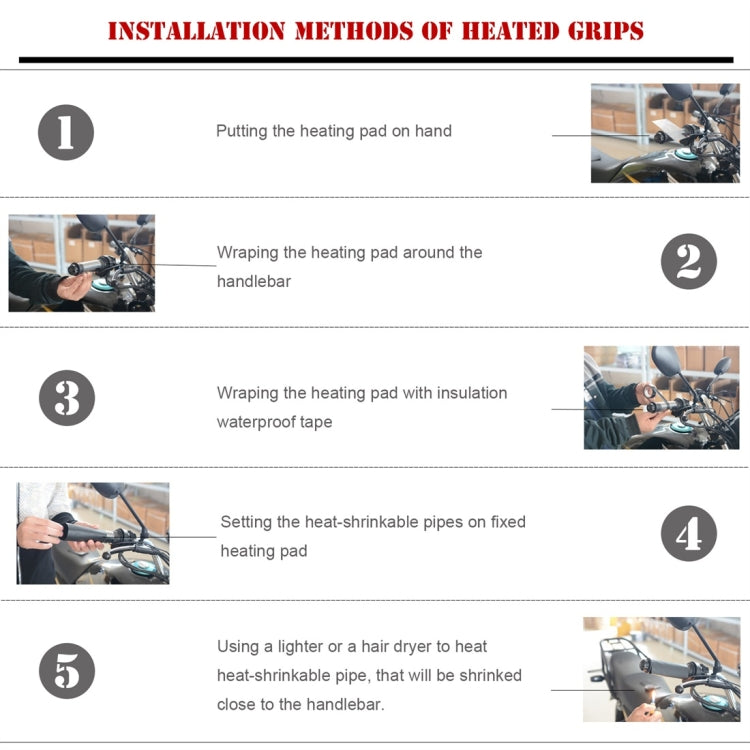 INSTALLATION METHODS OF HEATED GRIPS

1

Putting the heating pad on hand

Wraping the heating pad around the handlebar

2

3

Wraping the heating pad with insulation waterproof tape

Setting the heat-shrinkable pipes on fixed heating pad

4

5

Using a lighter or a hair dryer to heat heat-shrinkable pipe, that will be shrinked close to the handlebar.