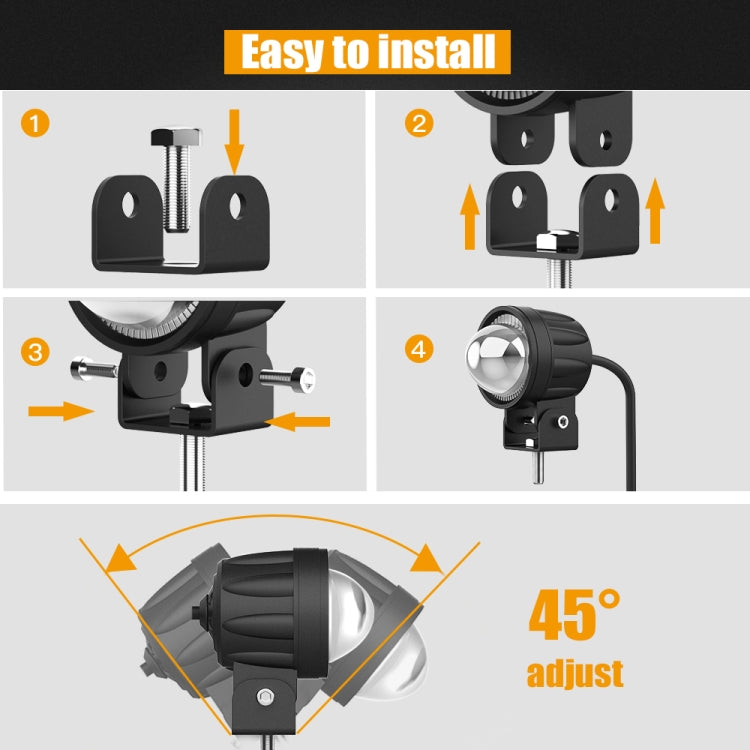 Easy to install

1

2

3

4

45°
adjust